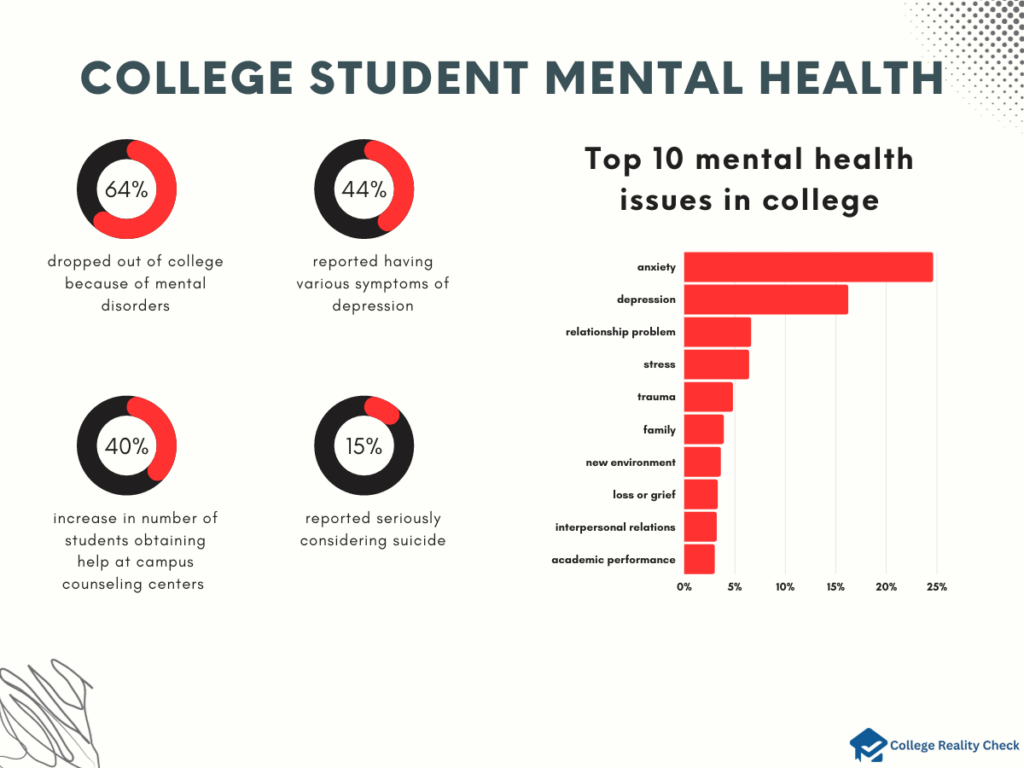 COLLEGE STUDENT MENTAL HEALTH

64%
dropped out of college because of mental disorders

44%
reported having various symptoms of depression

40%
increase in number of students obtaining help at campus counseling centers

15%
reported seriously considering suicide

Top 10 mental health issues in college

anxiety
depression
relationship problem
stress
trauma
family
new environment
loss or grief
interpersonal relations
academic performance

0%
5%
10%
15%
20%
25%

College Reality Check