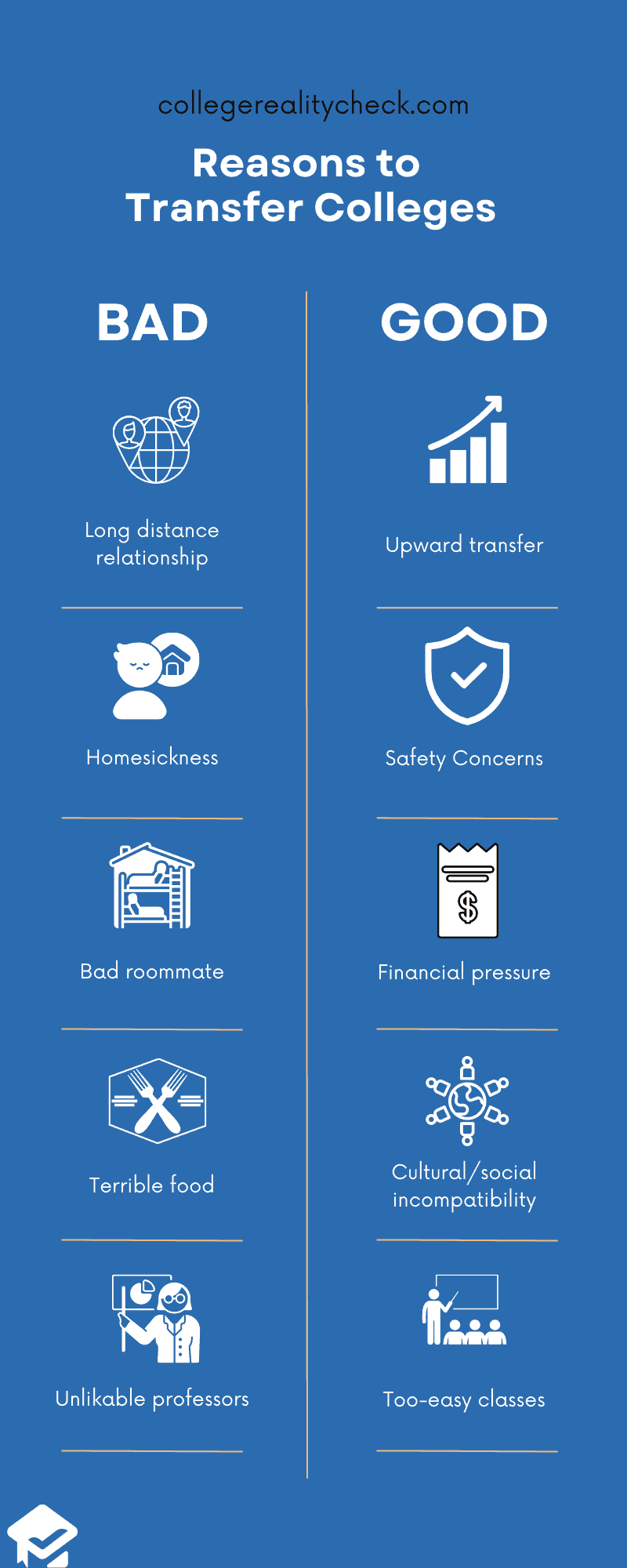 collegerealitycheck.com

Reasons to Transfer Colleges

BAD

Long distance relationship

Homesickness

Bad roommate

Terrible food

Unlikable professors

GOOD

Upward transfer

Safety Concerns

Financial pressure

Cultural/social incompatibility

Too-easy classes