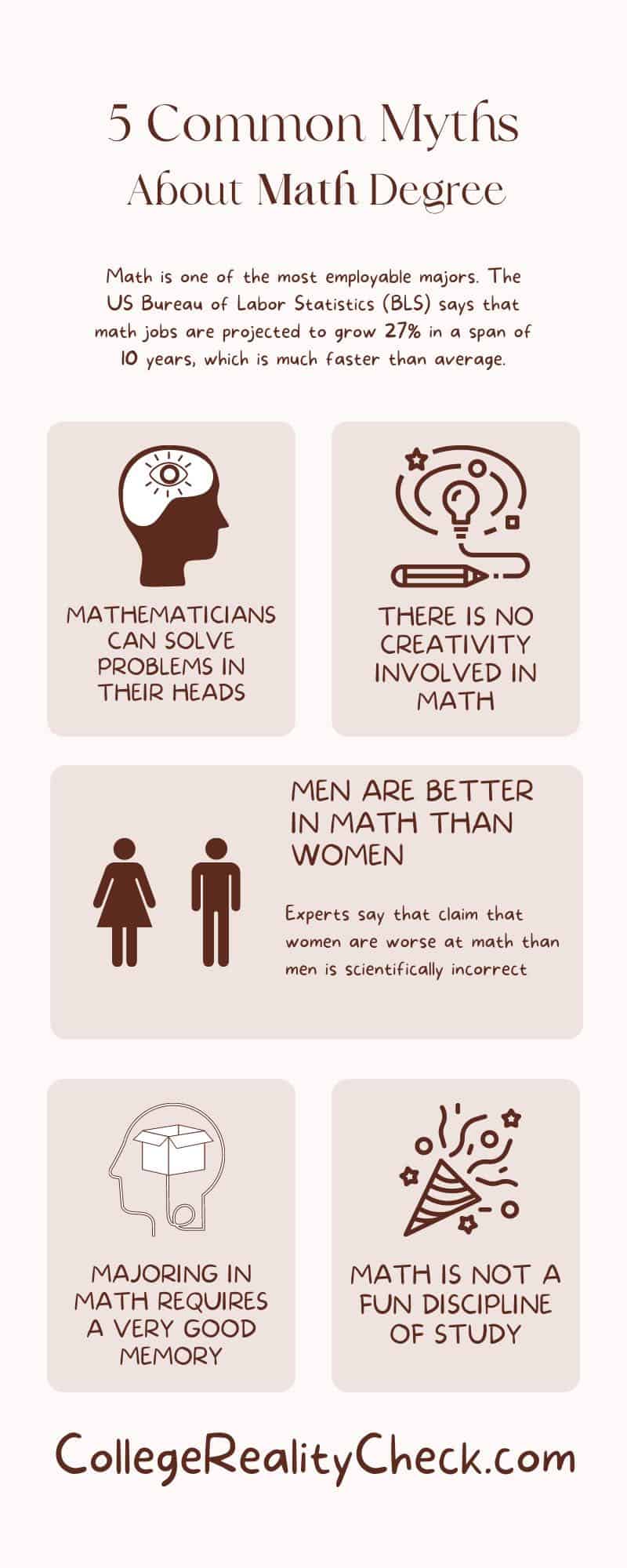 5 Common Myths
About Math Degree

Math is one of the most employable majors. The US Bureau of Labor Statistics (BLS) says that math jobs are projected to grow 27% in a span of 10 years, which is much faster than average.

MATHEMATICIANS CAN SOLVE PROBLEMS IN THEIR HEADS

THERE IS NO CREATIVITY INVOLVED IN MATH

MEN ARE BETTER IN MATH THAN WOMEN

Experts say that claim that women are worse at math than men is scientifically incorrect

MAJORING IN MATH REQUIRES A VERY GOOD MEMORY

MATH IS NOT A FUN DISCIPLINE OF STUDY

CollegeRealityCheck.com